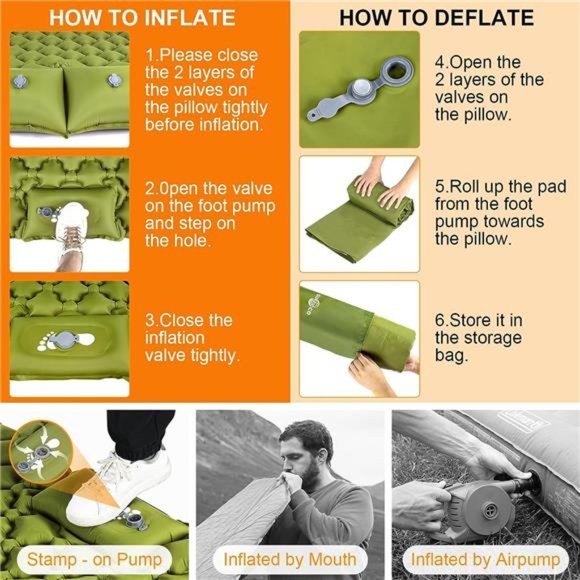 HOW TO INFLATE

1.Please close the 2 layers of the valves on the pillow tightly before inflation.

2.0pen the valve on the foot pump and step on the hole.

3.Close the inflation valve tightly.

HOW TO DEFLATE

4.Open the 2 layers of the valves on the pillow.

5.Roll up the pad from the foot pump towards the pillow.

6.Store it in the storage bag.

Stamp - on Pump

Inflated by Mouth

Inflated by Airpump